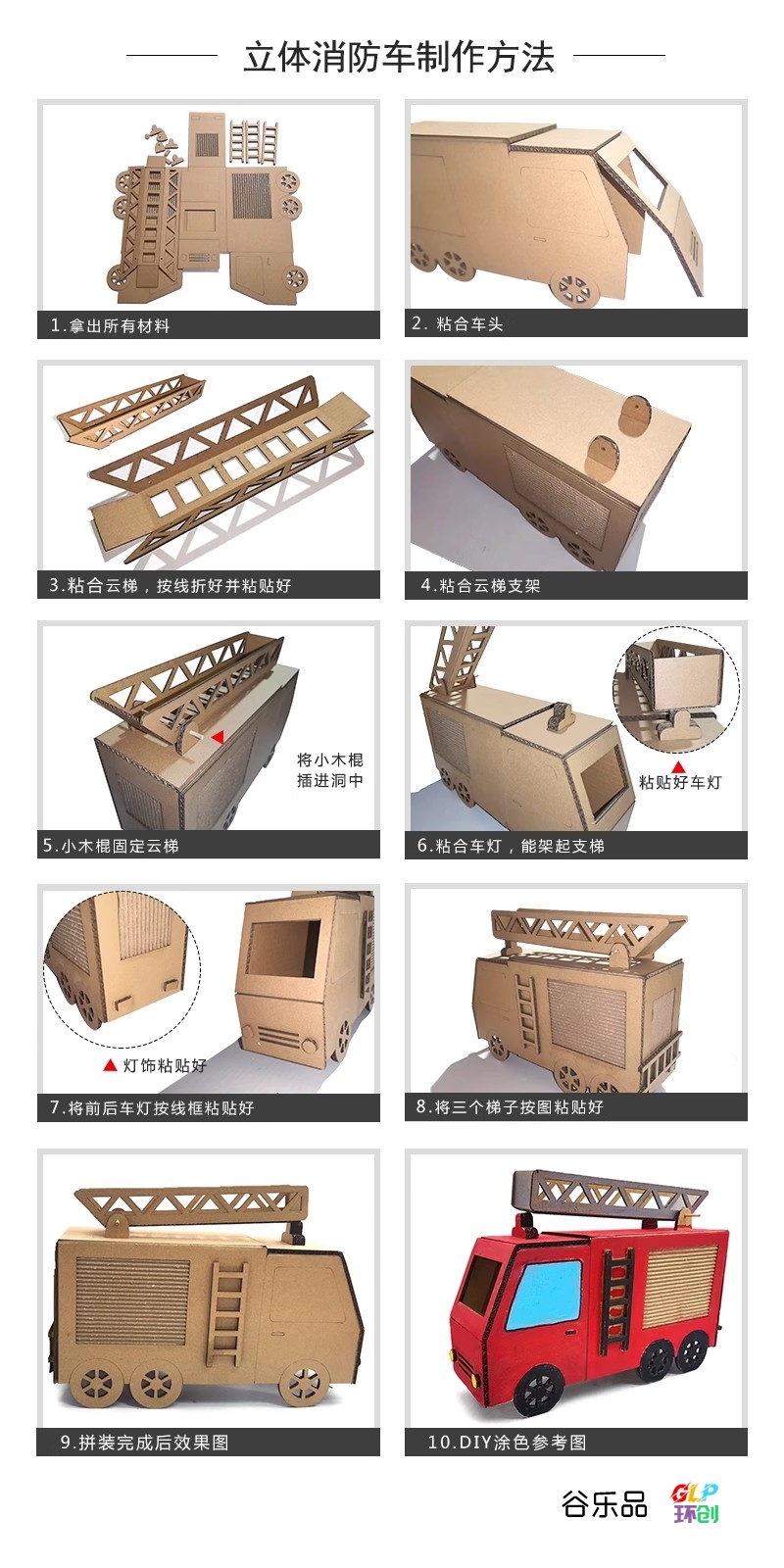 立体消防车制作方法

1.拿出所有材料

2. 粘合车头

3.粘合云梯，按线折好并粘贴好

4.粘合云梯支架

将小木棍插进洞中

5.小木棍固定云梯

粘贴好车灯

6.粘合车灯，能架起支梯

灯饰粘贴好

7.将前后车灯按线框粘贴好

8.将三个梯子按图粘贴好

9.拼装完成后效果图

10.DIY涂色参考图

谷乐品 GLP 环创